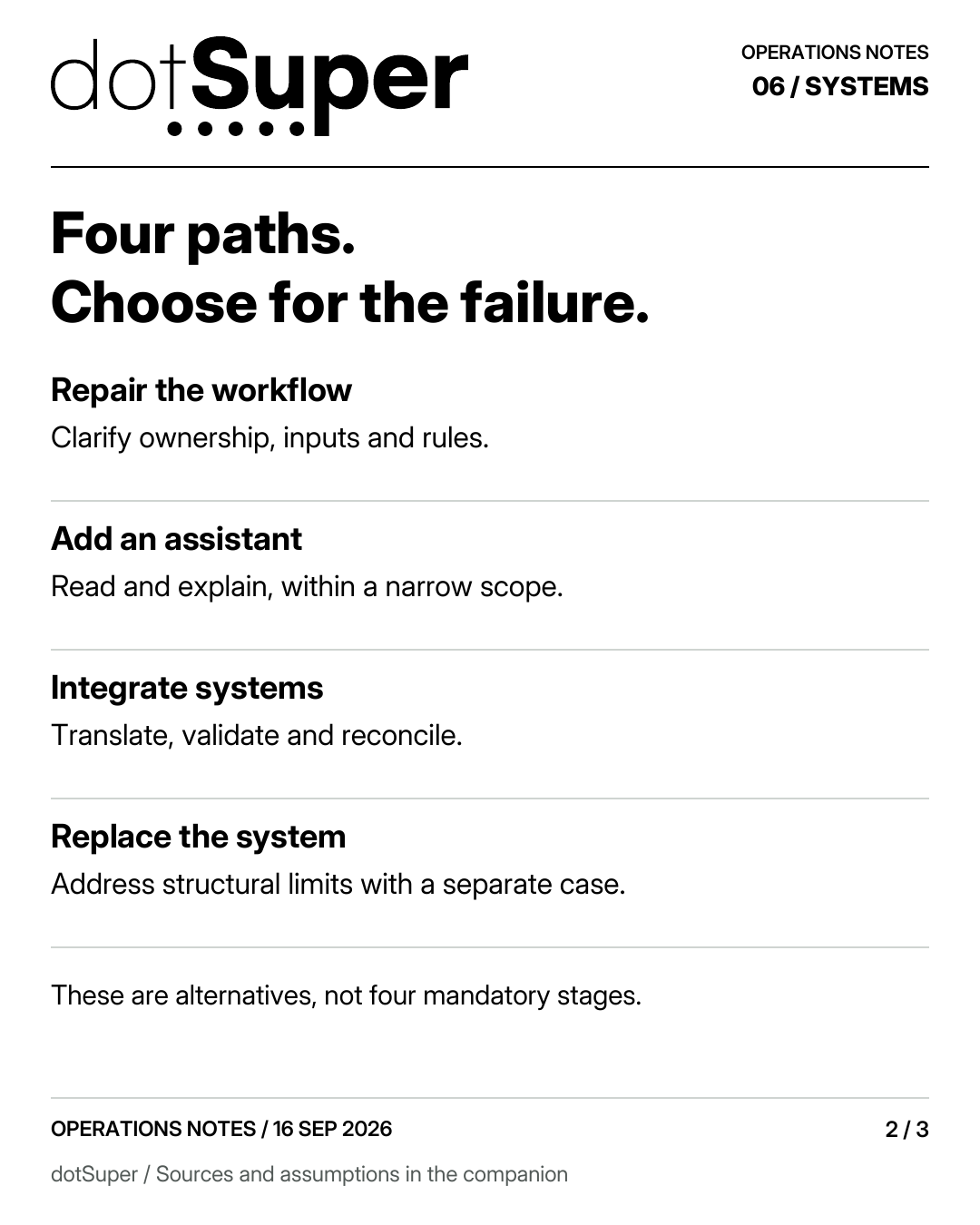 dotSuper

OPERATIONS NOTES
06 / SYSTEMS

Four paths.
Choose for the failure.

Repair the workflow
Clarify ownership, inputs and rules.

Add an assistant
Read and explain, within a narrow scope.

Integrate systems
Translate, validate and reconcile.

Replace the system
Address structural limits with a separate case.

These are alternatives, not four mandatory stages.

OPERATIONS NOTES / 16 SEP 2026
2 / 3

dotSuper / Sources and assumptions in the companion