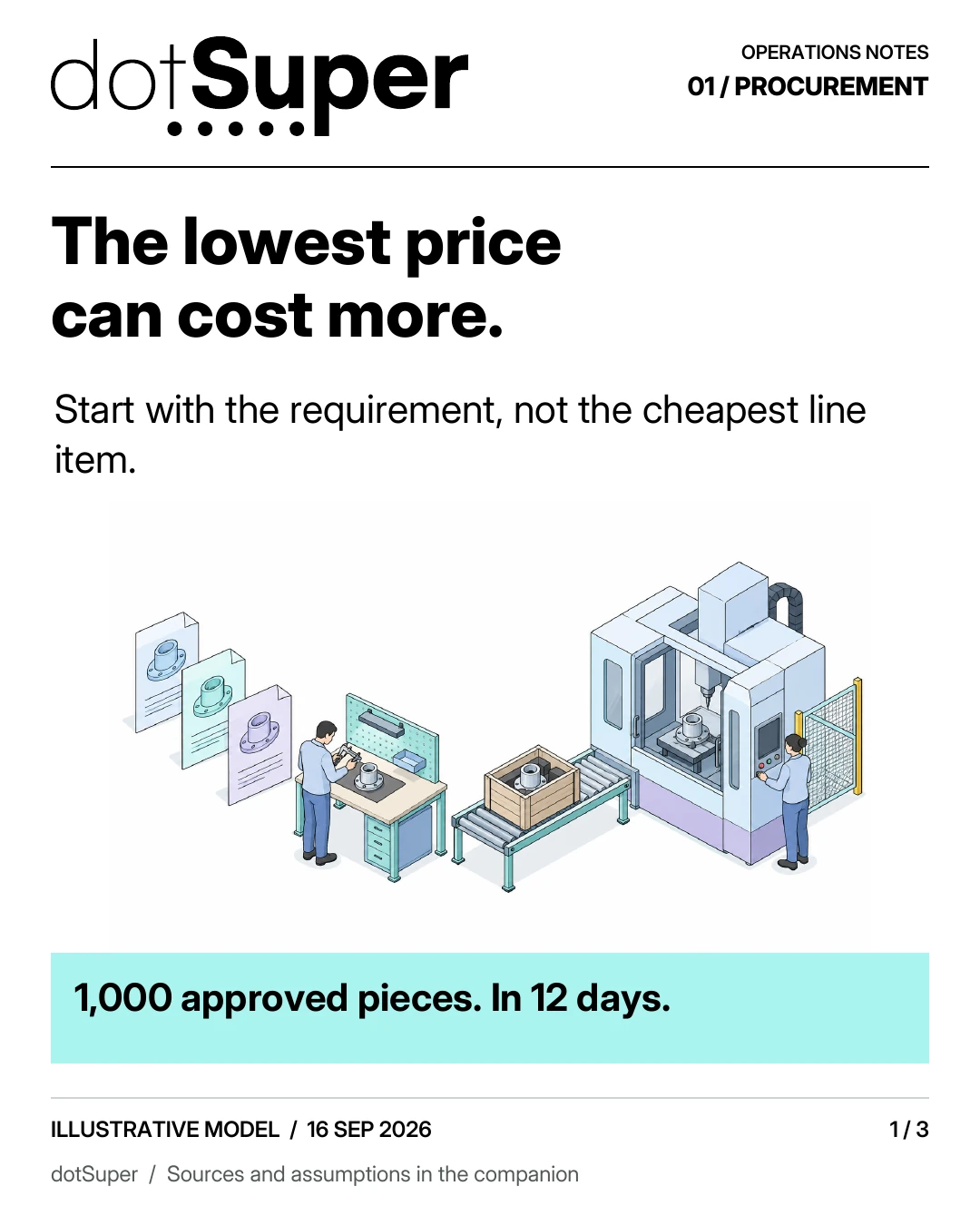 dotSuper

OPERATIONS NOTES
01 / PROCUREMENT

The lowest price
can cost more.

Start with the requirement, not the cheapest line item.

1,000 approved pieces. In 12 days.

ILLUSTRATIVE MODEL / 16 SEP 2026

1 / 3

dotSuper / Sources and assumptions in the companion